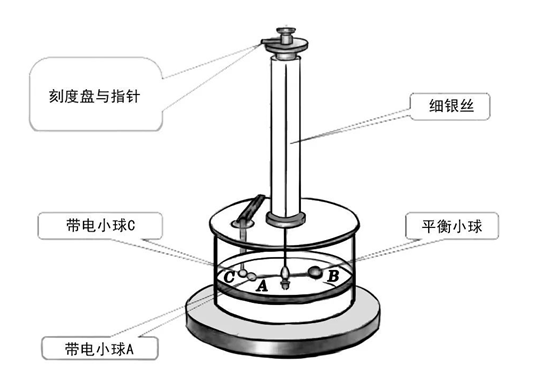 刻度盘与指针

细银丝

带电小球C

平衡小球

C

A

B

带电小球A