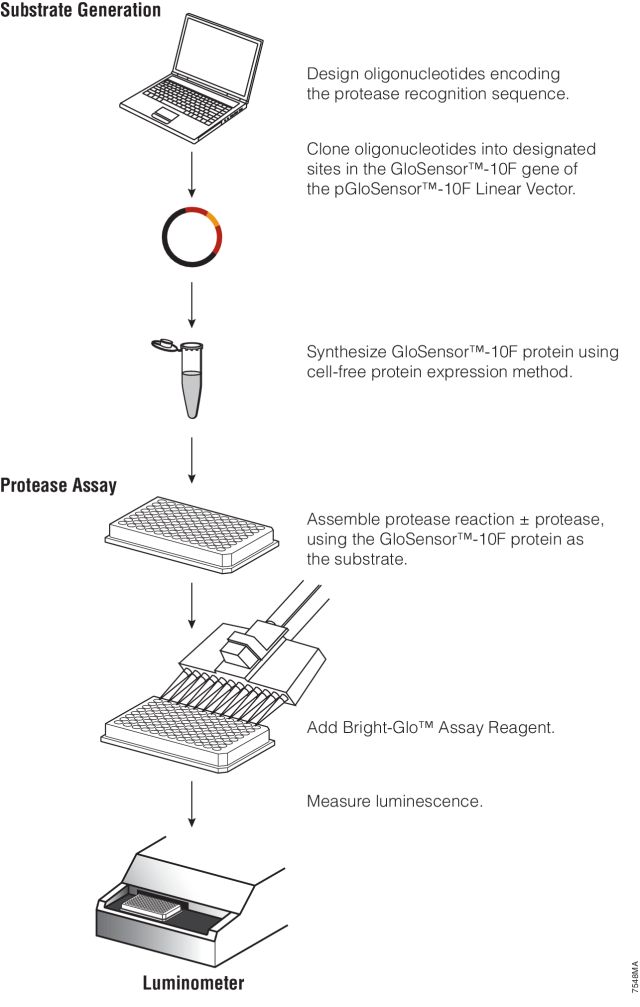 Substrate Generation

Design oligonucleotides encoding the protease recognition sequence.

Clone oligonucleotides into designated sites in the GloSensor™-10F gene of the pGloSensor™-10F Linear Vector.

Synthesize GloSensor™-10F protein using cell-free protein expression method.

Protease Assay

Assemble protease reaction ± protease, using the GloSensor™-10F protein as the substrate.

Add Bright-Glo™ Assay Reagent.

Measure luminescence.

Luminometer

7548MA