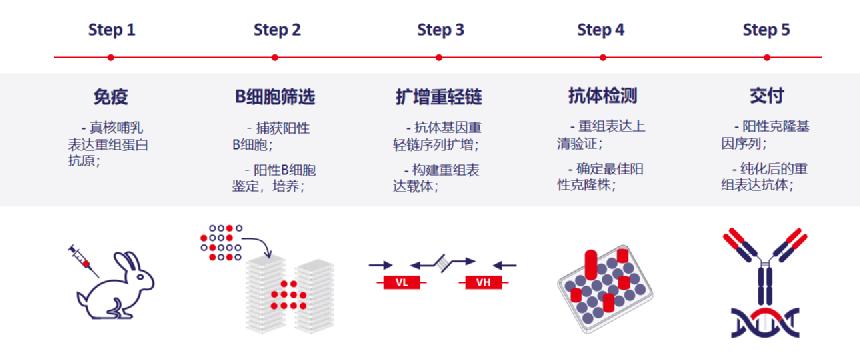 Step 1

免疫

- 真核哺乳表达重组蛋白抗原；

Step 2

B细胞筛选

- 捕获阳性B细胞；

- 阳性B细胞鉴定，培养；

Step 3

扩增重轻链

- 抗体基因重轻链序列扩增；

- 构建重组表达载体；

VL

VH

Step 4

抗体检测

- 重组表达上清验证；

- 确定最佳阳性克隆株；

Step 5

交付

- 阳性克隆基因序列；

- 纯化后的重组表达抗体；