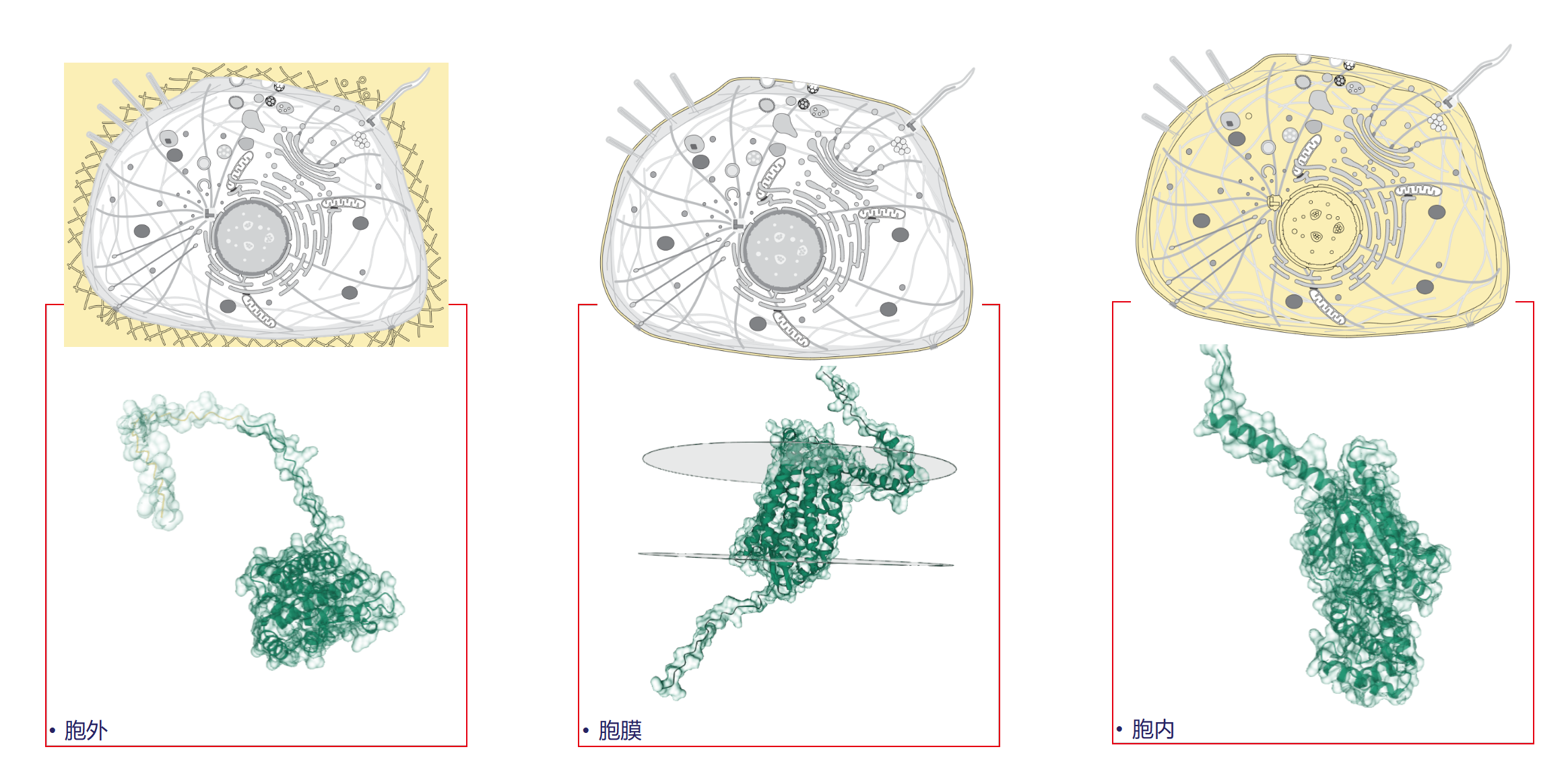 • 胞外

• 胞膜

• 胞内